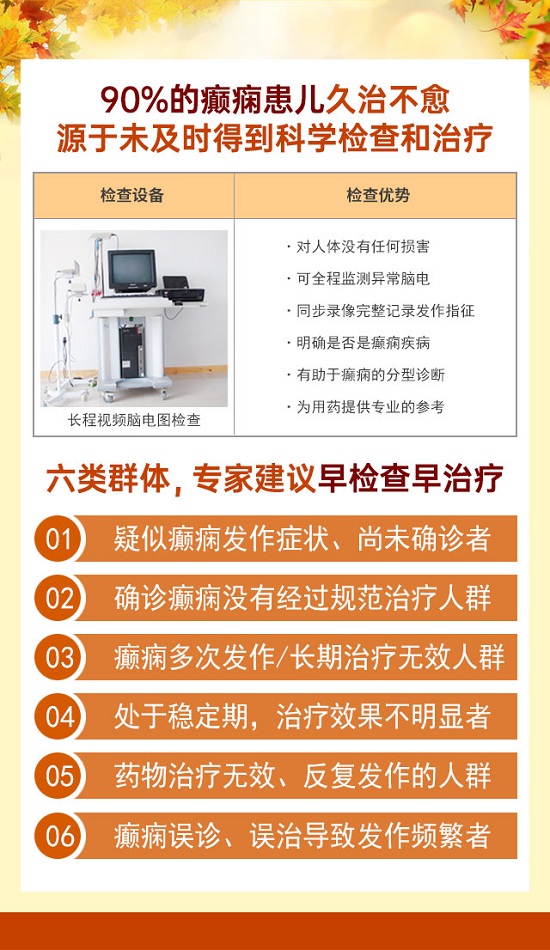 90%的癫痫患儿久治不愈
源于未及时得到科学检查和治疗

| 检查设备 | 检查优势 |
|---|---|
| 长程视频脑电图检查 | · 对人体没有任何损害<br>· 可全程监测异常脑电<br>· 同步录像完整记录发作指征<br>· 明确是否是癫痫疾病<br>· 有助于癫痫的分型诊断<br>· 为用药提供专业的参考 |

六类群体，专家建议早检查早治疗

01 疑似癫痫发作症状、尚未确诊者

02 确诊癫痫没有经过规范治疗人群

03 癫痫多次发作/长期治疗无效人群

04 处于稳定期，治疗效果不明显者

05 药物治疗无效、反复发作的人群

06 癫痫误诊、误治导致发作频繁者